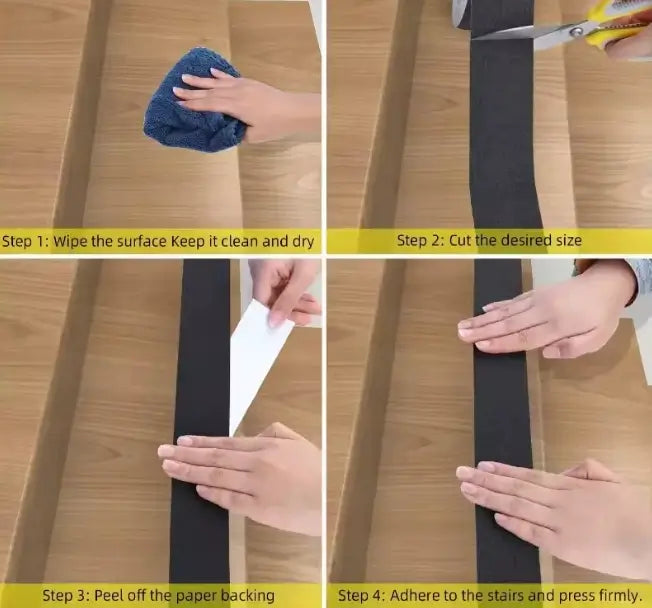 Step 1: Wipe the surface Keep it clean and dry

Step 2: Cut the desired size

Step 3: Peel off the paper backing

Step 4: Adhere to the stairs and press firmly.